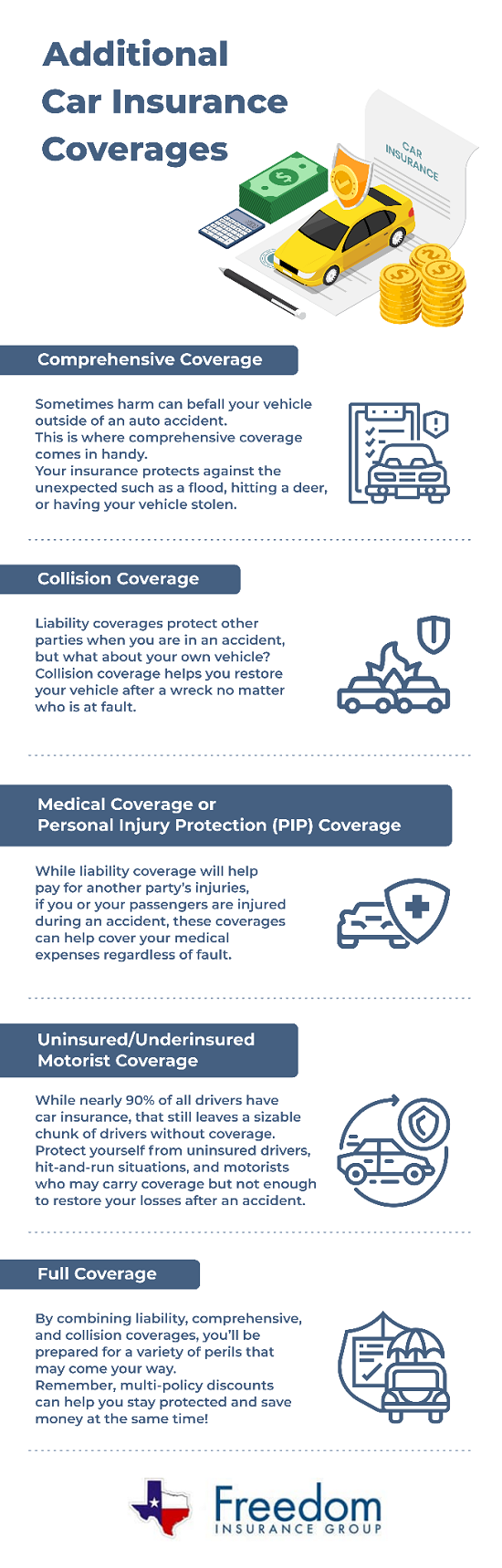 Additional Car Insurance Coverages

CAR INSURANCE

Comprehensive Coverage

Sometimes harm can befall your vehicle outside of an auto accident. This is where comprehensive coverage comes in handy. Your insurance protects against the unexpected such as a flood, hitting a deer, or having your vehicle stolen.

Collision Coverage

Liability coverages protect other parties when you are in an accident, but what about your own vehicle? Collision coverage helps you restore your vehicle after a wreck no matter who is at fault.

Medical Coverage or Personal Injury Protection (PIP) Coverage

While liability coverage will help pay for another party's injuries, if you or your passengers are injured during an accident, these coverages can help cover your medical expenses regardless of fault.

Uninsured/Underinsured Motorist Coverage

While nearly 90% of all drivers have car insurance, that still leaves a sizable chunk of drivers without coverage. Protect yourself from uninsured drivers, hit-and-run situations, and motorists who may carry coverage but not enough to restore your losses after an accident.

Full Coverage

By combining liability, comprehensive, and collision coverages, you'll be prepared for a variety of perils that may come your way. Remember, multi-policy discounts can help you stay protected and save money at the same time!

Freedom INSURANCE GROUP