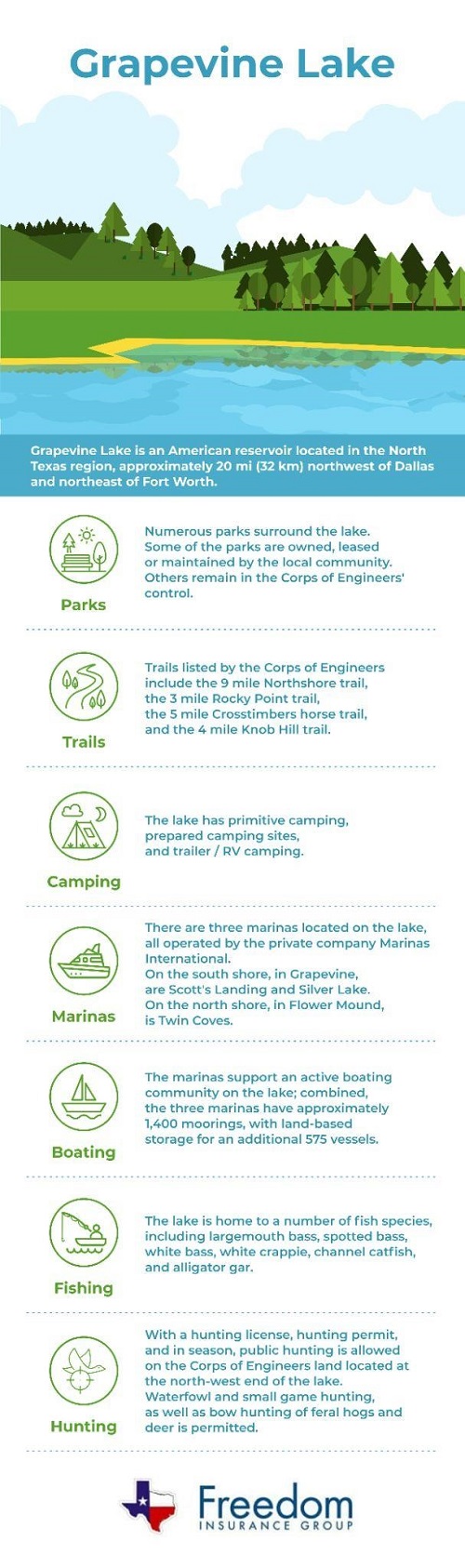 Grapevine Lake

Grapevine Lake is an American reservoir located in the North Texas region, approximately 20 mi (32 km) northwest of Dallas and northeast of Fort Worth.

Parks

Numerous parks surround the lake. Some of the parks are owned, leased or maintained by the local community. Others remain in the Corps of Engineers' control.

Trails

Trails listed by the Corps of Engineers include the 9 mile Northshore trail, the 3 mile Rocky Point trail, the 5 mile Crosstimbers horse trail, and the 4 mile Knob Hill trail.

Camping

The lake has primitive camping, prepared camping sites, and trailer / RV camping.

Marinas

There are three marinas located on the lake, all operated by the private company Marinas International.
On the south shore, in Grapevine, are Scott's Landing and Silver Lake.
On the north shore, in Flower Mound, is Twin Coves.

Boating

The marinas support an active boating community on the lake; combined, the three marinas have approximately 1,400 moorings, with land-based storage for an additional 575 vessels.

Fishing

The lake is home to a number of fish species, including largemouth bass, spotted bass, white bass, white crappie, channel catfish, and alligator gar.

Hunting

With a hunting license, hunting permit, and in season, public hunting is allowed on the Corps of Engineers land located at the north-west end of the lake.
Waterfowl and small game hunting, as well as bow hunting of feral hogs and deer is permitted.

Freedom
INSURANCE GROUP