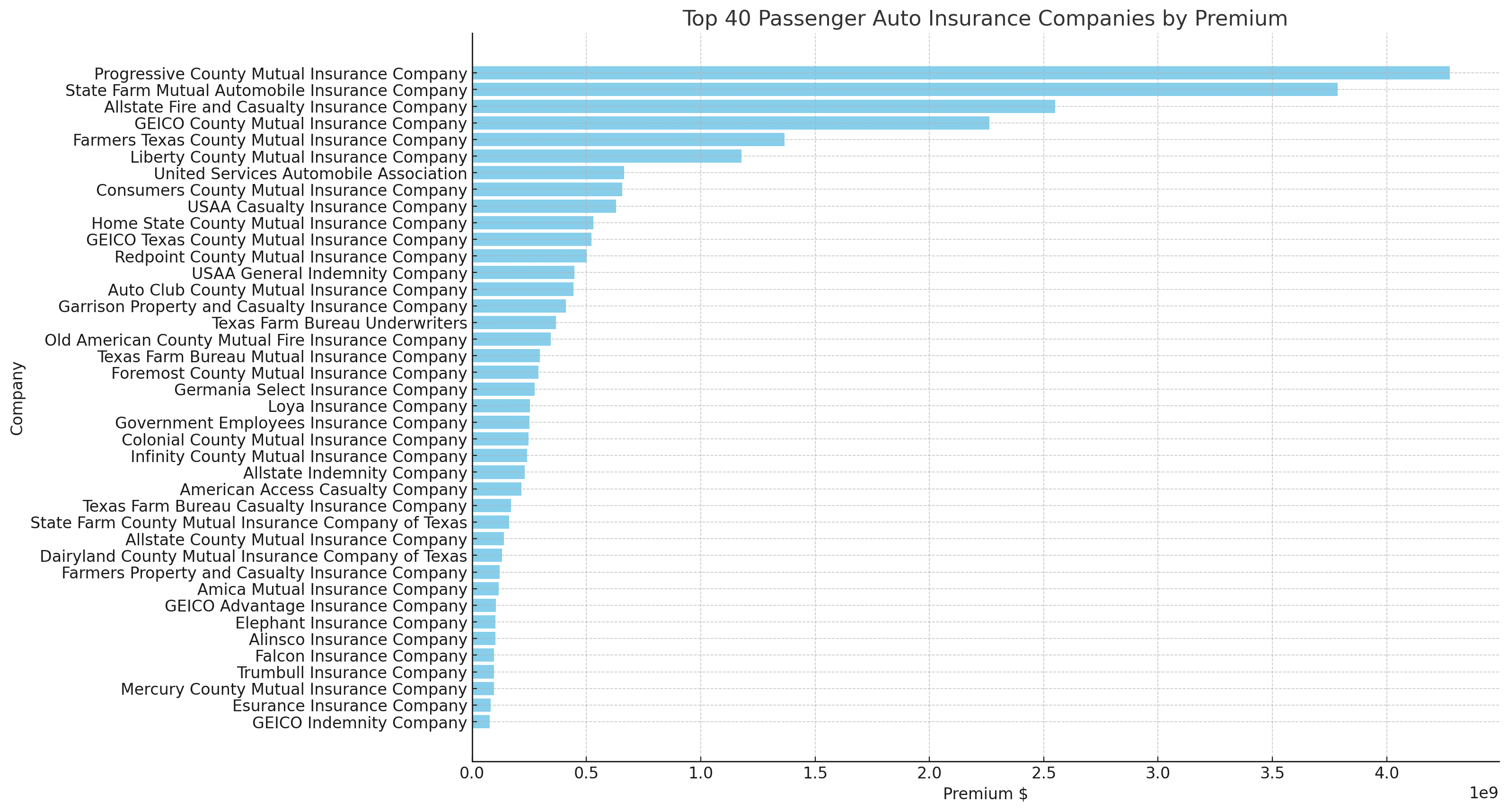 Top 40 Passenger Auto Insurance Companies by Premium

Company

Progressive County Mutual Insurance Company
State Farm Mutual Automobile Insurance Company
Allstate Fire and Casualty Insurance Company
GEICO County Mutual Insurance Company
Farmers Texas County Mutual Insurance Company
Liberty County Mutual Insurance Company
United Services Automobile Association
Consumers County Mutual Insurance Company
USAA Casualty Insurance Company
Home State County Mutual Insurance Company
GEICO Texas County Mutual Insurance Company
Redpoint County Mutual Insurance Company
USAA General Indemnity Company
Auto Club County Mutual Insurance Company
Garrison Property and Casualty Insurance Company
Texas Farm Bureau Underwriters
Old American County Mutual Fire Insurance Company
Texas Farm Bureau Mutual Insurance Company
Foremost County Mutual Insurance Company
Germania Select Insurance Company
Loya Insurance Company
Government Employees Insurance Company
Colonial County Mutual Insurance Company
Infinity County Mutual Insurance Company
Allstate Indemnity Company
American Access Casualty Company
Texas Farm Bureau Casualty Insurance Company
State Farm County Mutual Insurance Company of Texas
Allstate County Mutual Insurance Company
Dairyland County Mutual Insurance Company of Texas
Farmers Property and Casualty Insurance Company
Amica Mutual Insurance Company
GEICO Advantage Insurance Company
Elephant Insurance Company
Alinsco Insurance Company
Falcon Insurance Company
Trumbull Insurance Company
Mercury County Mutual Insurance Company
Esurance Insurance Company
GEICO Indemnity Company

0.0 0.5 1.0 1.5 2.0 2.5 3.0 3.5 4.0
Premium $
1e9